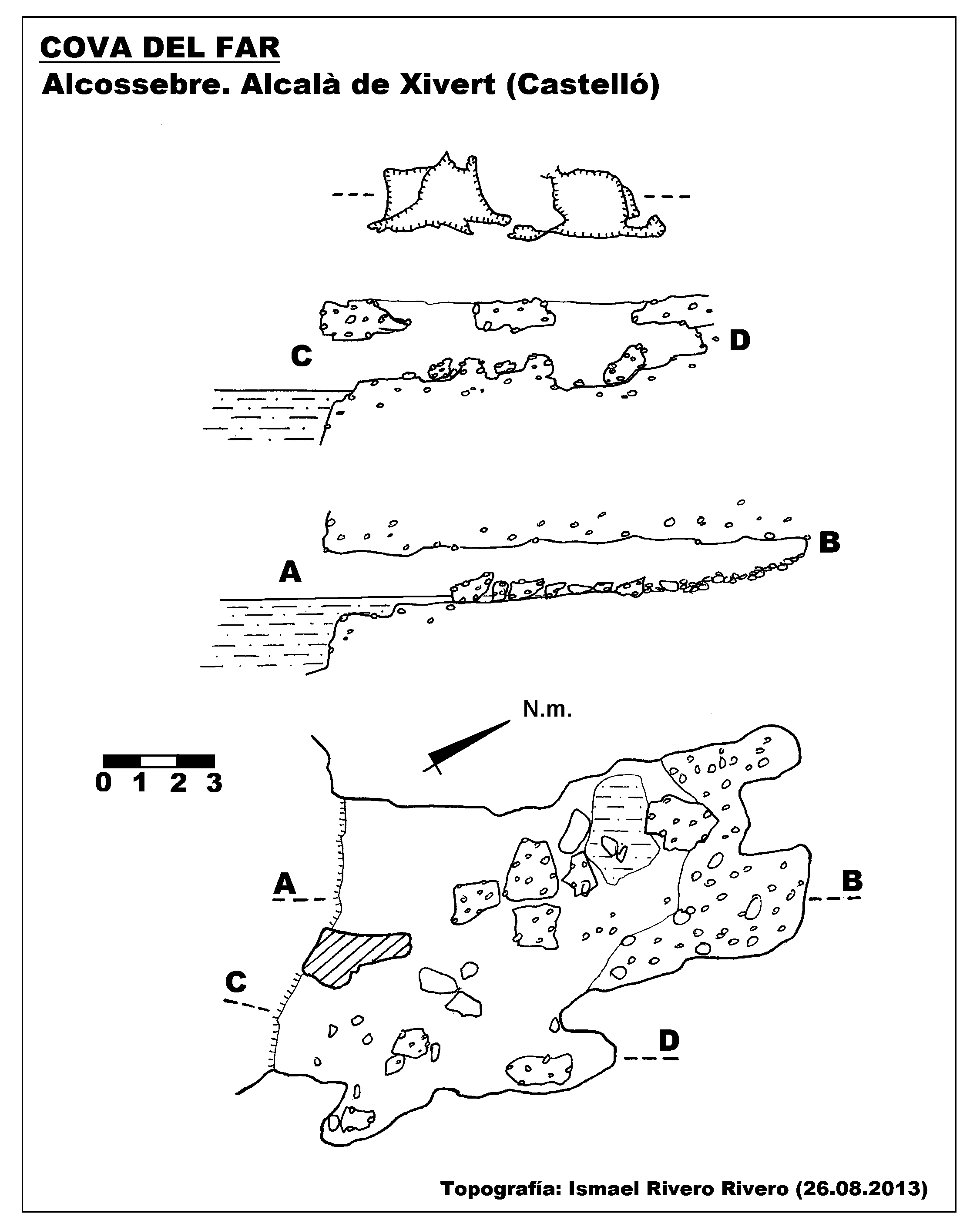 COVA DEL FAR
Alcossebre. Alcalà de Xivert (Castelló)

C

D

A

B

N.m.

0 1 2 3

A

B

C

D

Topografía: Ismael Rivero Rivero (26.08.2013)