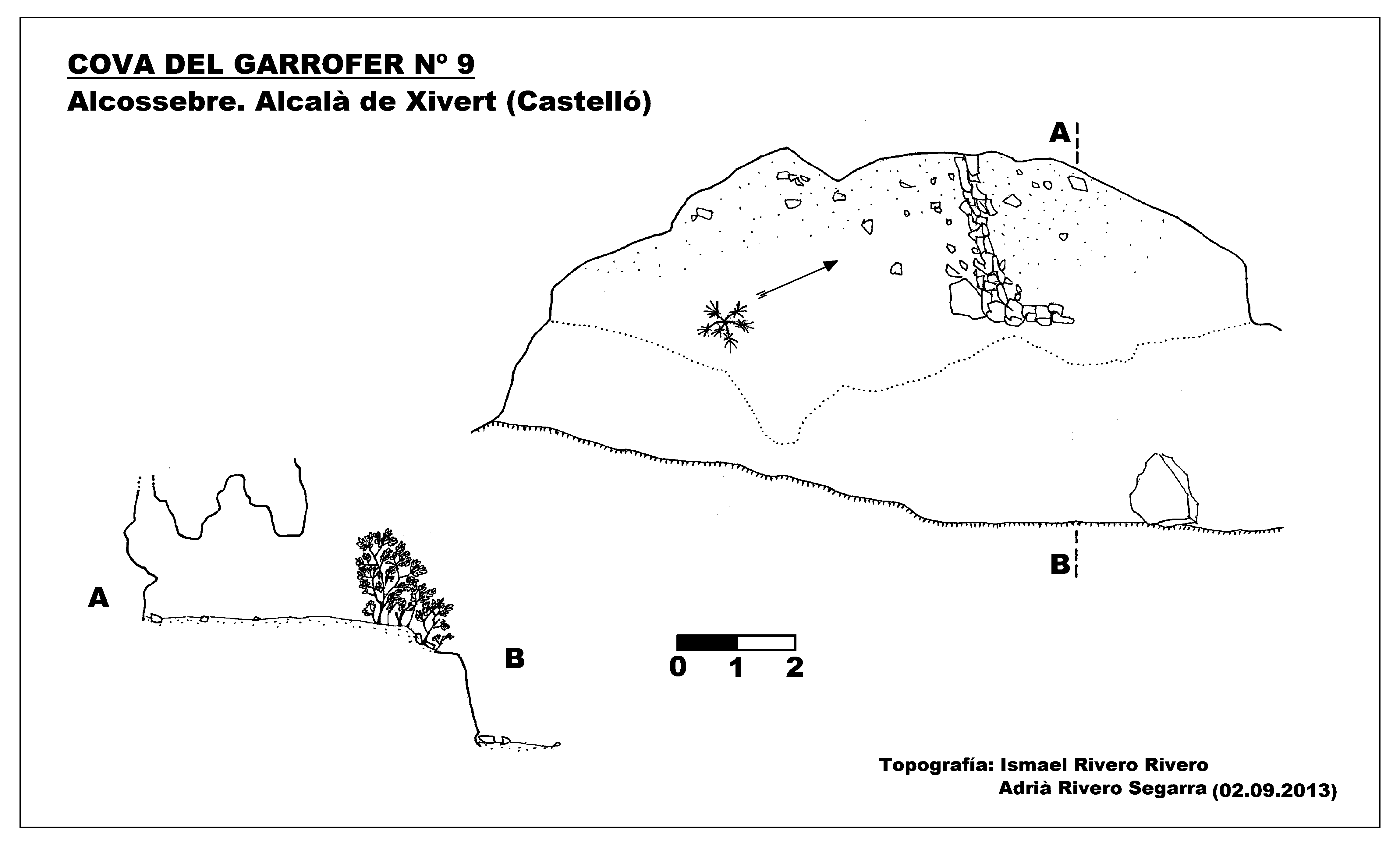 COVA DEL GARROFER Nº 9
Alcossebre. Alcalà de Xivert (Castelló)

A

B

A

B

0 1 2

Topografía: Ismael Rivero Rivero
Adrià Rivero Segarra (02.09.2013)